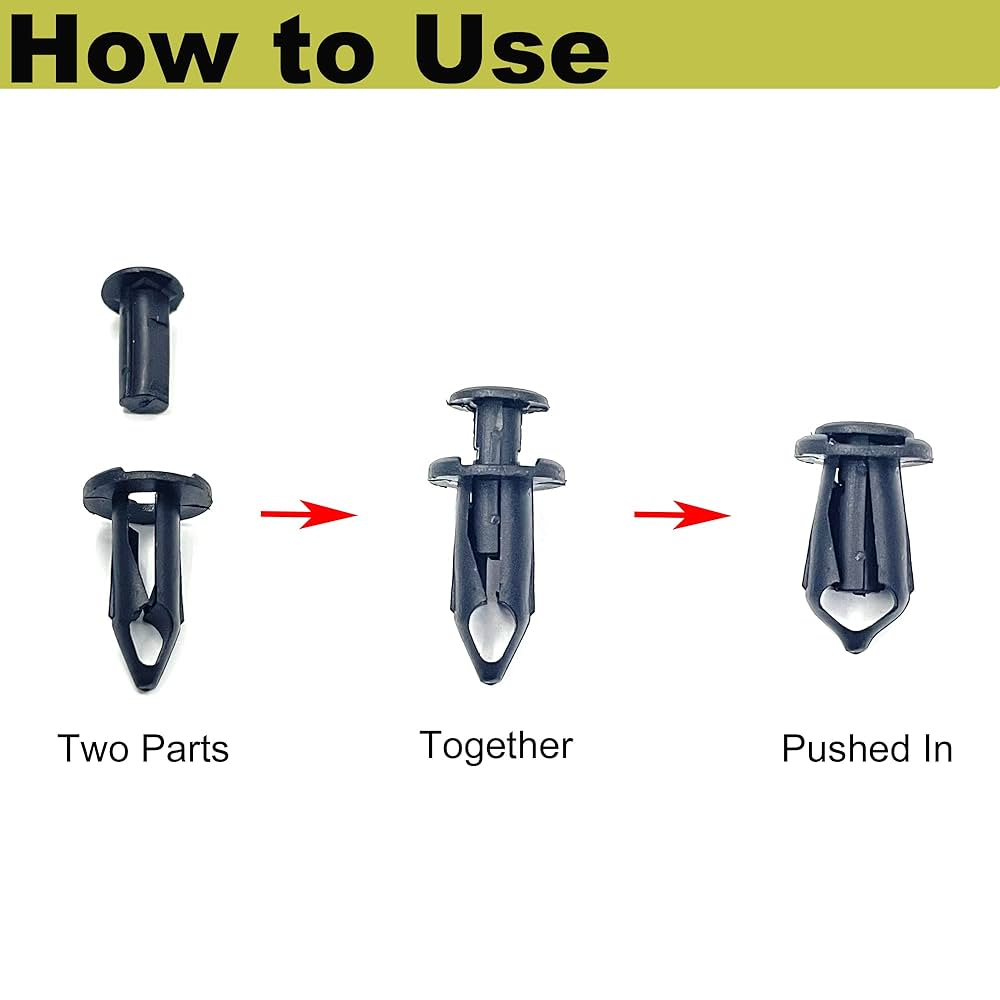 How to Use

Two Parts

Together

Pushed In